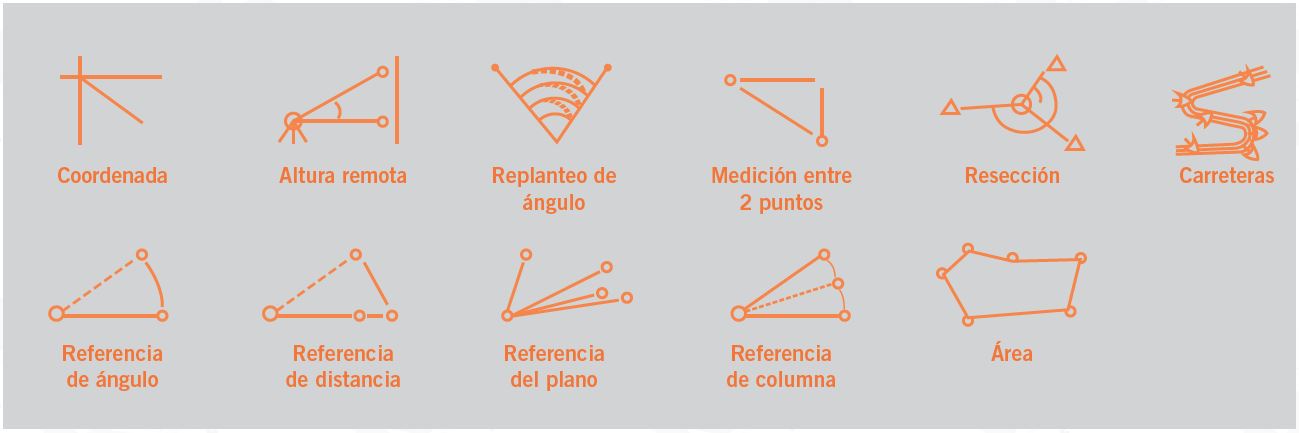 Coordenada

Altura remota

Replanteo de ángulo

Medición entre 2 puntos

Resección

Carreteras

Referencia de ángulo

Referencia de distancia

Referencia del plano

Referencia de columna

Área